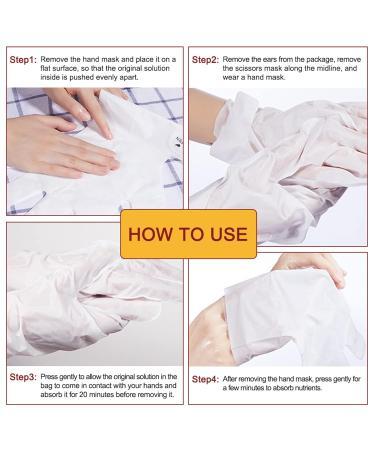 Step1: Remove the hand mask and place it on a flat surface, so that the original solution inside is pushed evenly apart.

Step2: Remove the ears from the package, remove the scissors mask along the midline, and wear a hand mask.

HOW TO USE

Step3: Press gently to allow the original solution in the bag to come in contact with your hands and absorb it for 20 minutes before removing it.

Step4: After removing the hand mask, press gently for a few minutes to absorb nutrients.